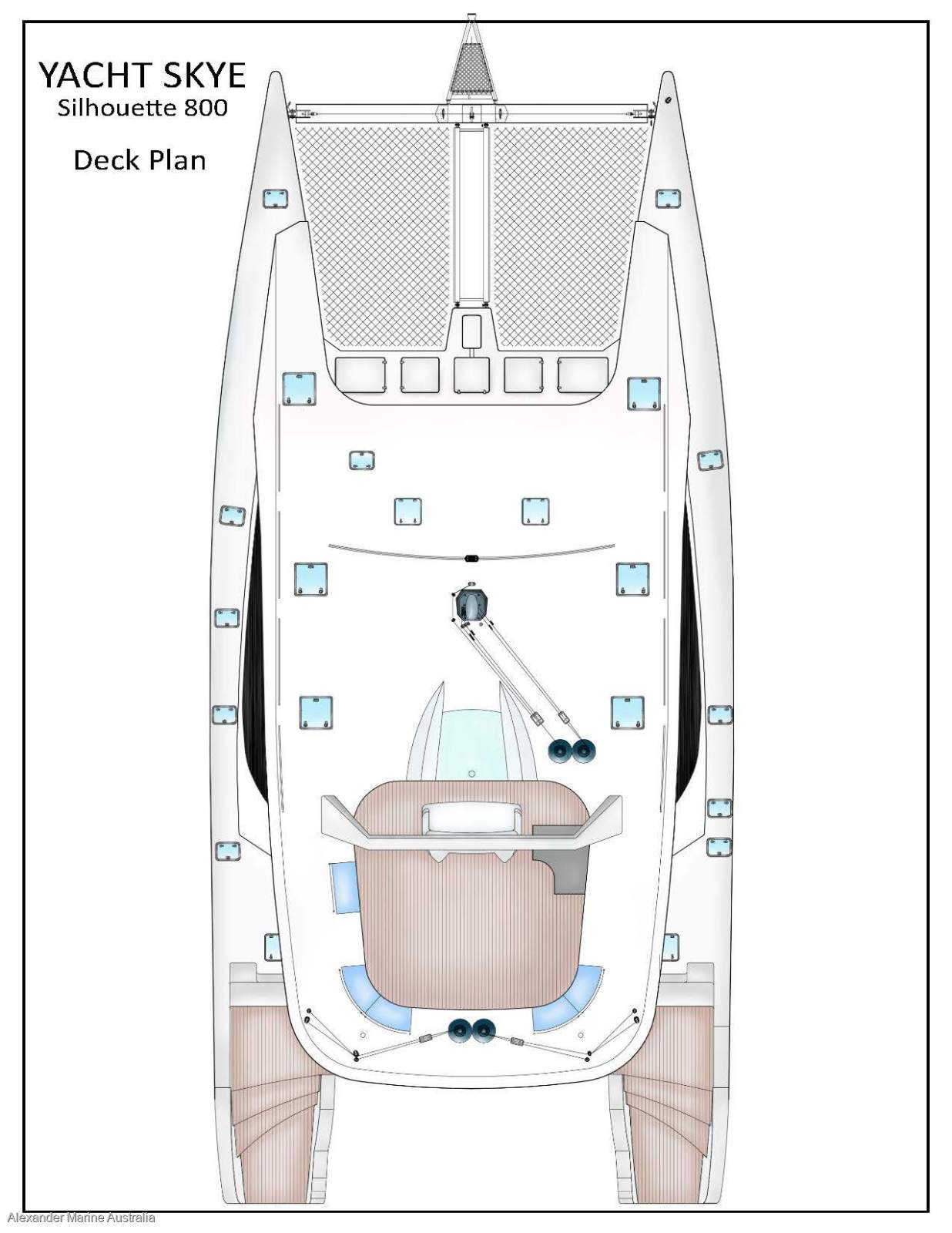 YACHT SKYE
Silhouette 800

Deck Plan

Alexander Marine Australia